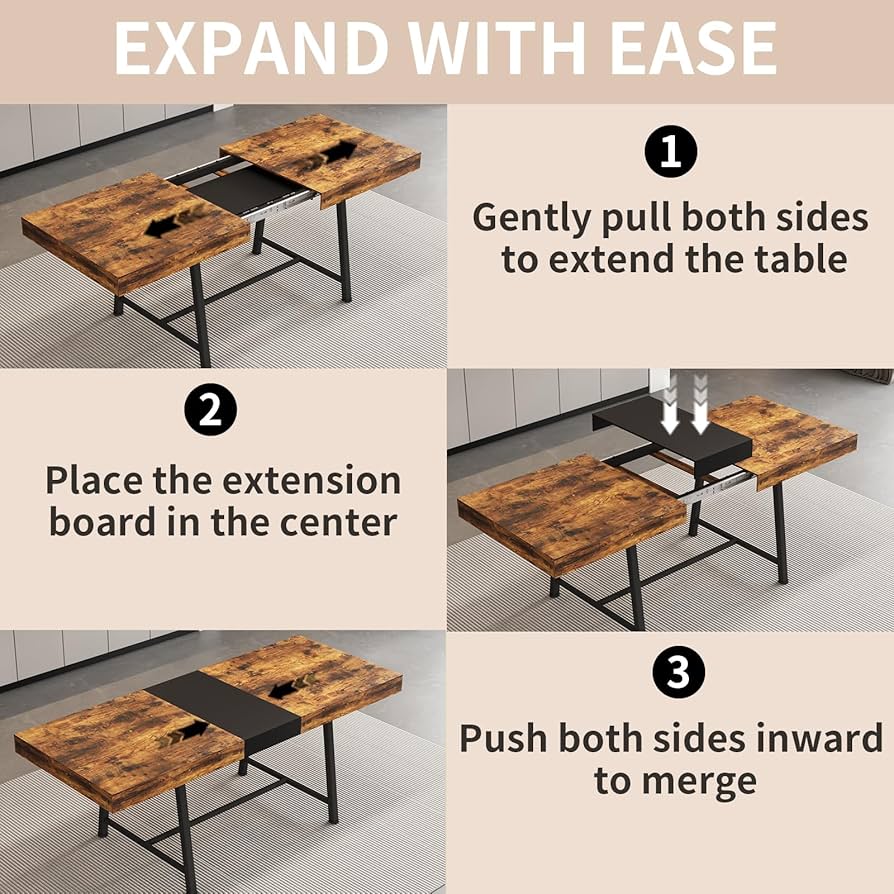 EXPAND WITH EASE

1

Gently pull both sides to extend the table

2

Place the extension board in the center

3

Push both sides inward to merge